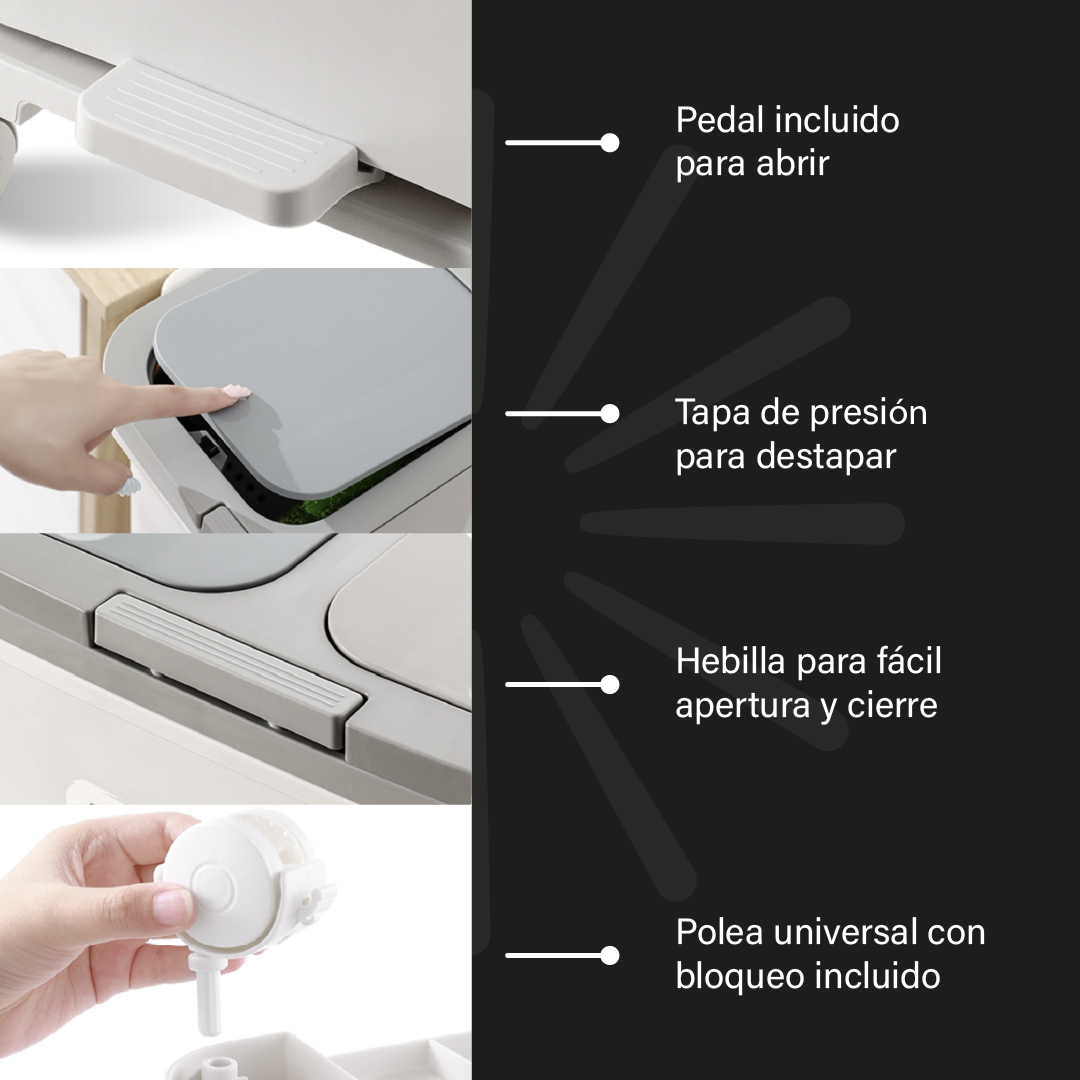 Pedal incluido para abrir

Tapa de presión para destapar

Hebilla para fácil apertura y cierre

Polea universal con bloqueo incluido