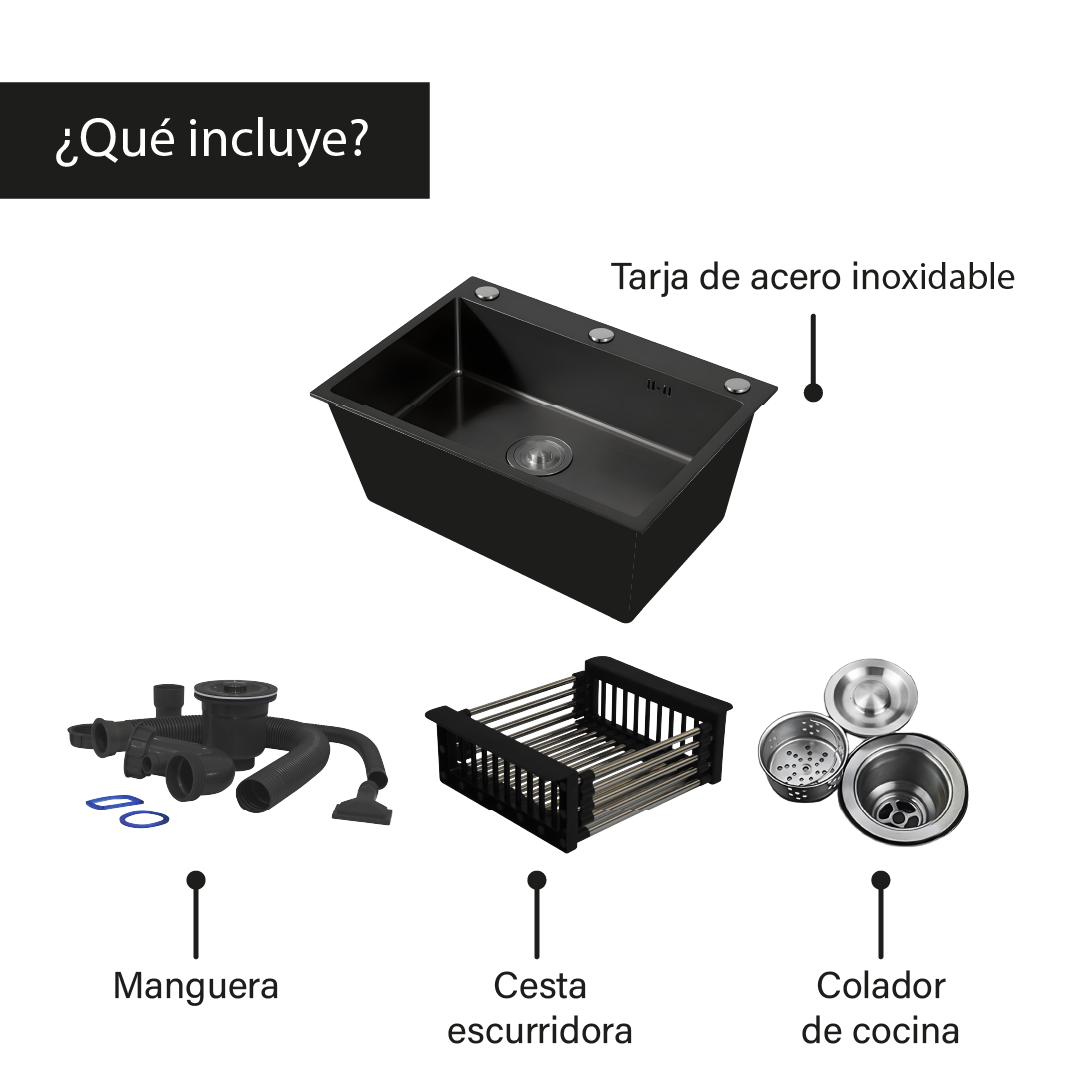 ¿Qué incluye?

Tarja de acero inoxidable

Manguera

Cesta escurridora

Colador de cocina